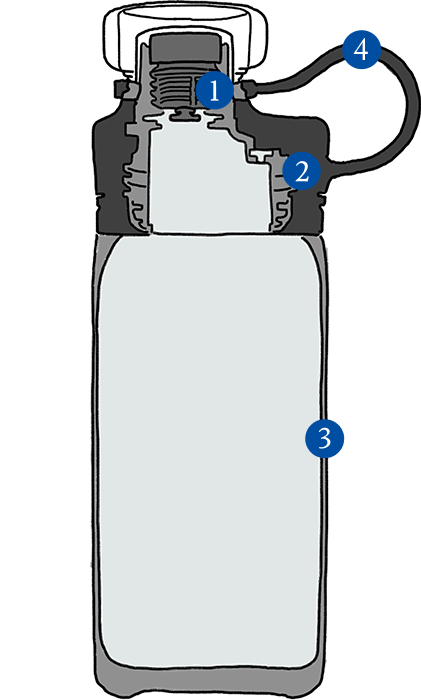 4
1
2
3