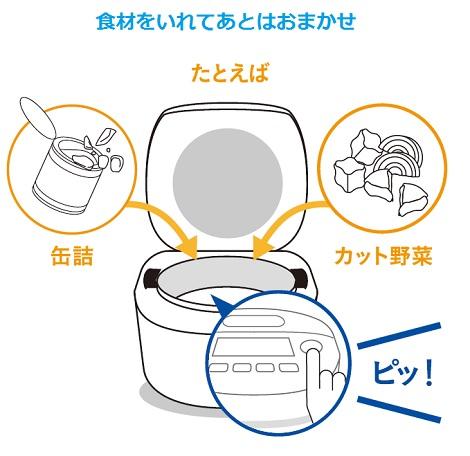 食材をいれてあとはおまかせ

たとえば

缶詰

カット野菜

ピッ！