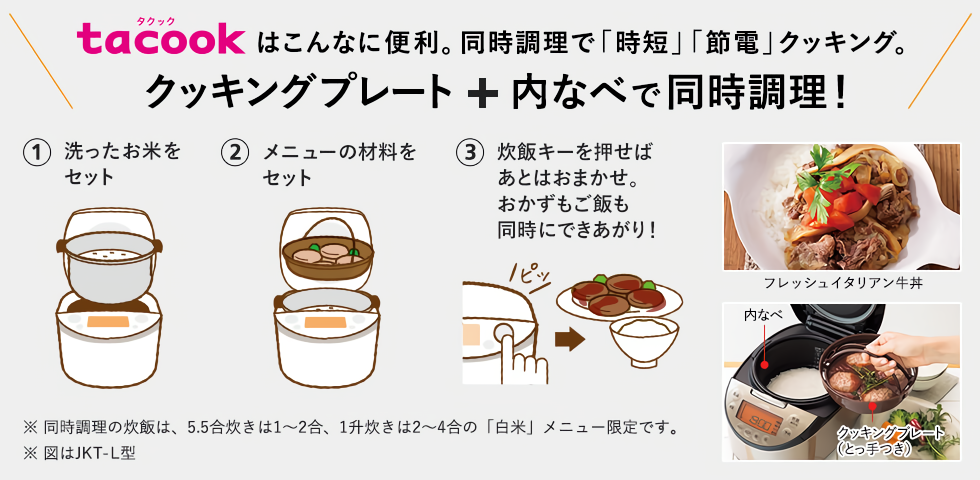 タクック
tacook はこんなに便利。同時調理で「時短」「節電」クッキング。

クッキングプレート ＋ 内なべで同時調理！

① 洗ったお米をセット

② メニューの材料をセット

③ 炊飯キーを押せばあとはおまかせ。おかずもご飯も同時にできあがり！

ピッ

フレッシュイタリアン牛丼

内なべ

クッキングプレート（とっ手つき）

※ 同時調理の炊飯は、5.5合炊きは1～2合、1升炊きは2～4合の「白米」メニュー限定です。

※ 図はJKT-L型