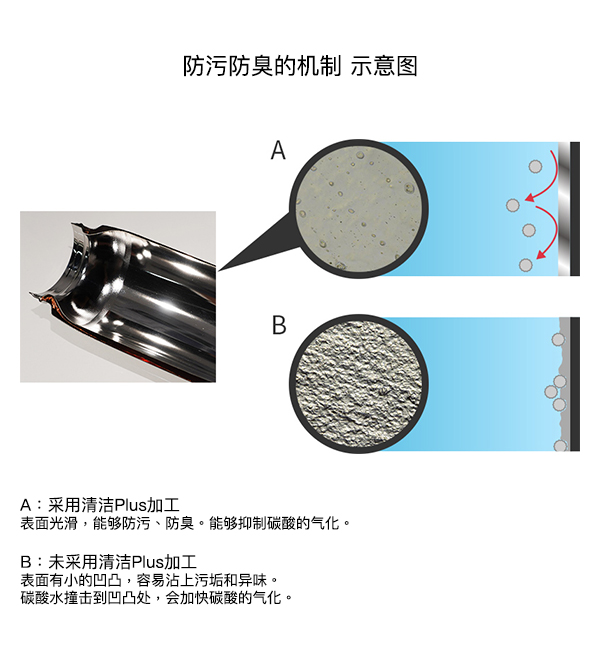 防污防臭的机制 示意图

A

B

A：采用清洁Plus加工
表面光滑，能够防污、防臭。能够抑制碳酸的气化。

B：未采用清洁Plus加工
表面有小的凹凸，容易沾上污垢和异味。
碳酸水撞击到凹凸处，会加快碳酸的气化。