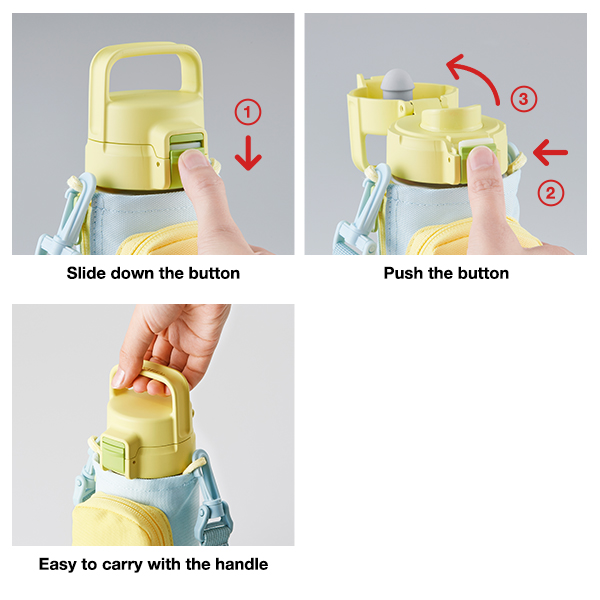 ①

Slide down the button

③

②

Push the button

Easy to carry with the handle