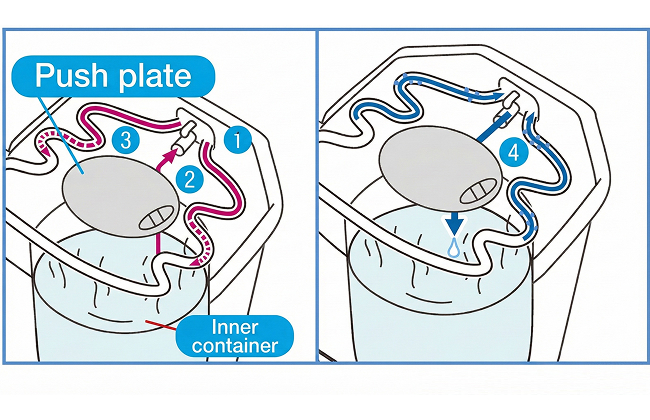 Push plate

3

1

2

Inner container

4